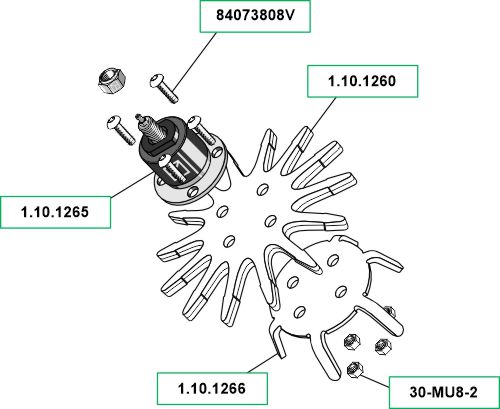 84073808V

1.10.1260

1.10.1265

1.10.1266

30-MU8-2