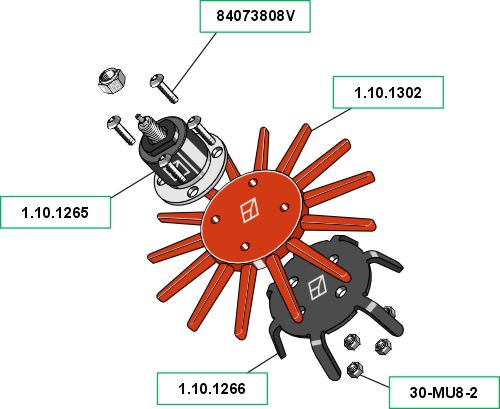 84073808V

1.10.1302

1.10.1265

1.10.1266

30-MU8-2