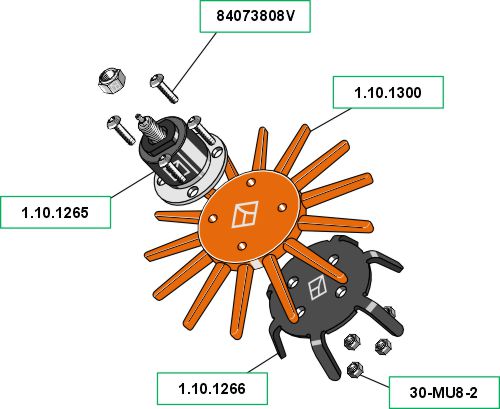 84073808V

1.10.1300

1.10.1265

1.10.1266

30-MU8-2