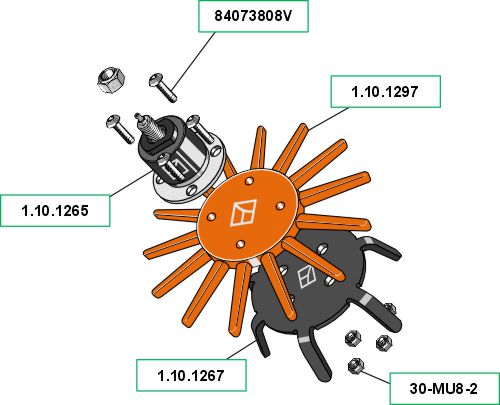 84073808V

1.10.1297

1.10.1265

1.10.1267

30-MU8-2