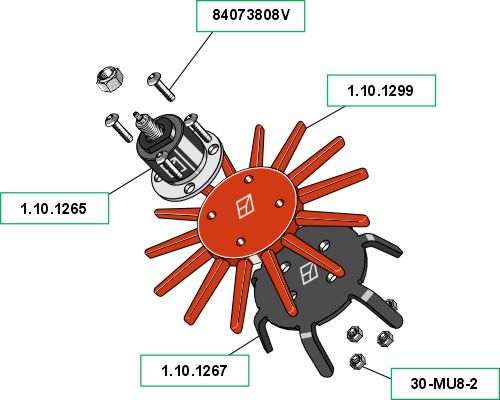 84073808V

1.10.1299

1.10.1265

1.10.1267

30-MU8-2