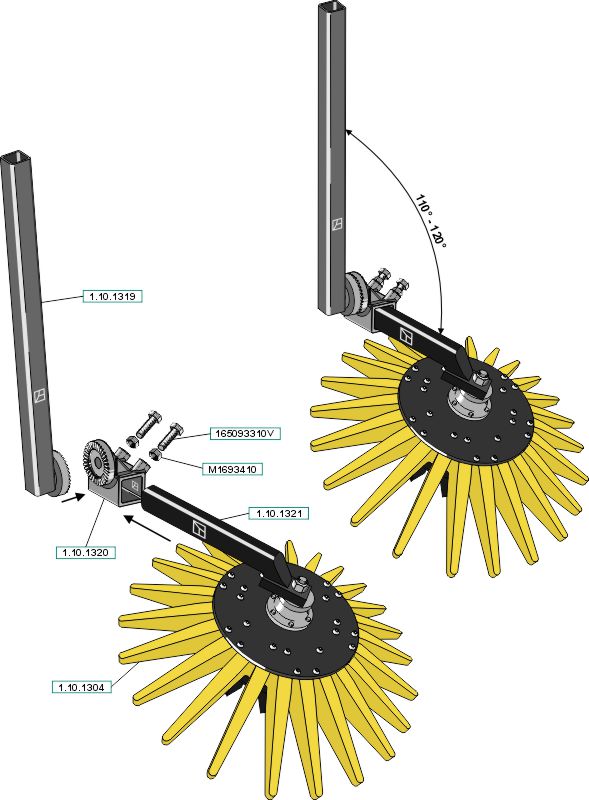 110° - 120°

1.10.1319

165093310V

M1693410

1.10.1321

1.10.1320

1.10.1304