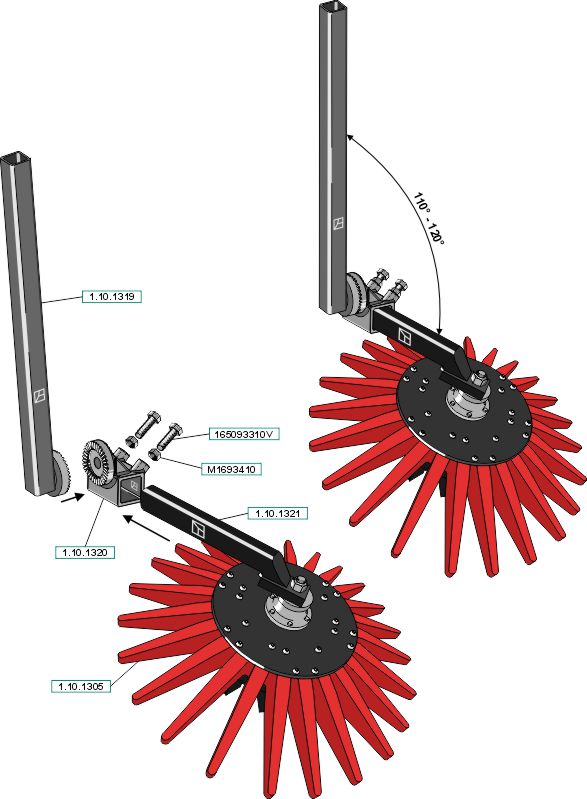 110° - 120°

1.10.1319

165093310V

M1693410

1.10.1321

1.10.1320

1.10.1305