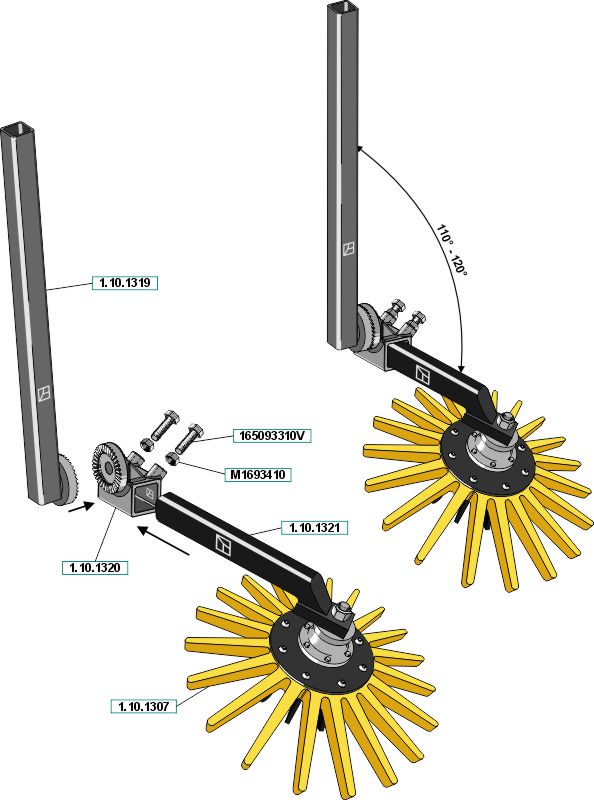 110° - 120°

1.10.1319

165093310V

M1693410

1.10.1321

1.10.1320

1.10.1307