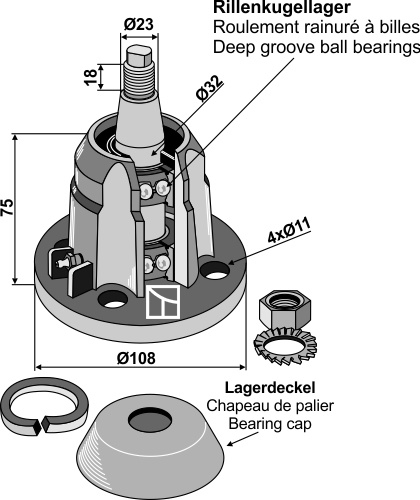 Rillenkugellager
Roulement rainuré à billes
Deep groove ball bearings

Ø23

18

Ø32

75

4xØ11

Ø108

Lagerdeckel
Chapeau de palier
Bearing cap