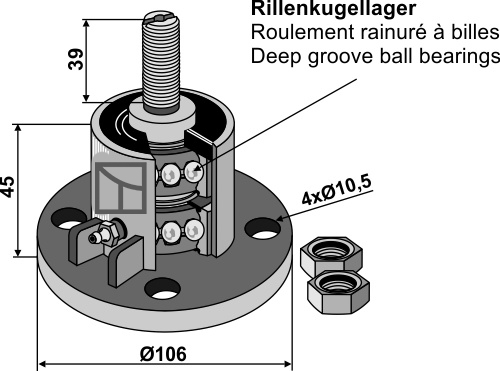 Rillenkugellager
Roulement rainuré à billes
Deep groove ball bearings

39

45

4xØ10,5

Ø106