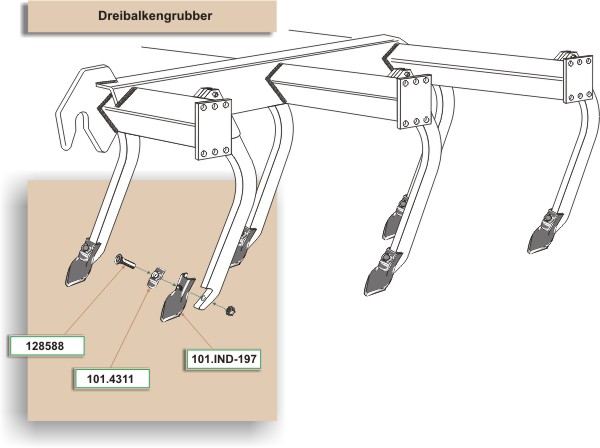 Dreibalkengrubber

128588

101.4311

101.IND-197