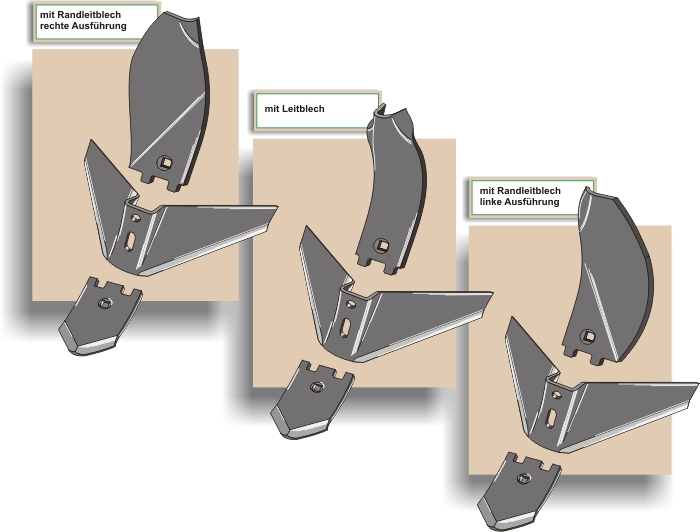 mit Randleitblech
rechte Ausführung

mit Leitblech

mit Randleitblech
linke Ausführung