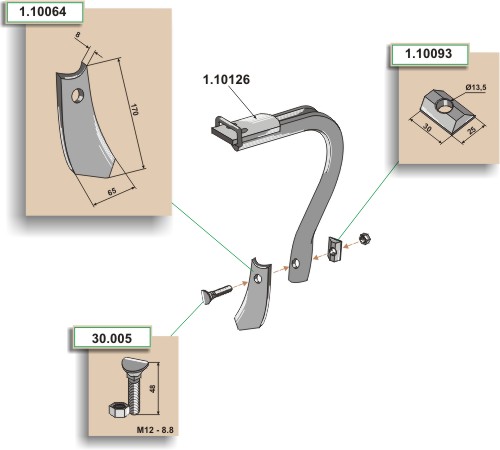 1.10064

8

170

65

1.10126

1.10093

Ø13,5

30

25

30.005

48

M12 - 8.8