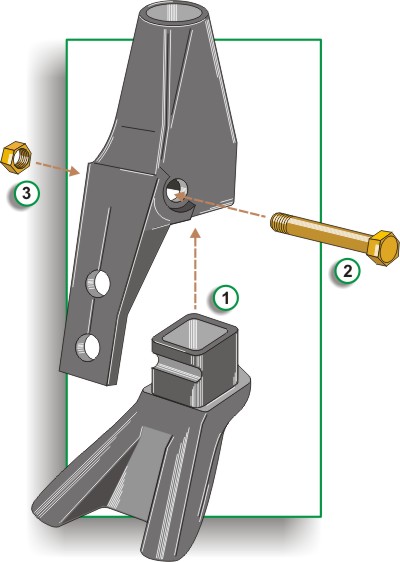 3
2
1