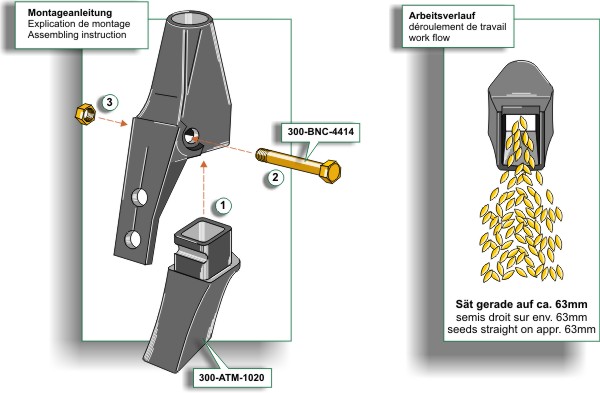 Montageanleitung
Explication de montage
Assembling instruction

3

300-BNC-4414

2

1

300-ATM-1020

Arbeitsverlauf
déroulement de travail
work flow

Sät gerade auf ca. 63mm
semis droit sur env. 63mm
seeds straight on appr. 63mm