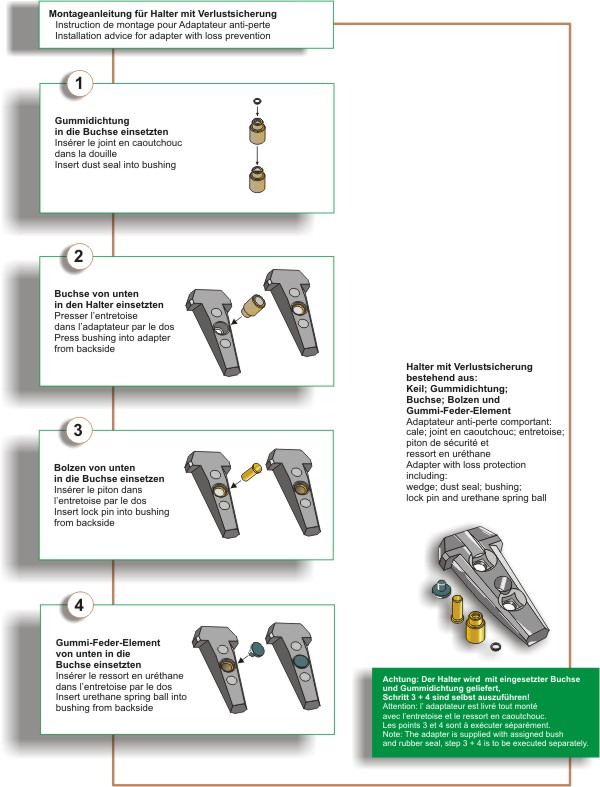 Montageanleitung für Halter mit Verlustsicherung
Instruction de montage pour Adaptateur anti-perte
Installation advice for adapter with loss prevention

1

Gummidichtung in die Buchse einsetzten
Insérer le joint en caoutchouc dans la douille
Insert dust seal into bushing

2

Buchse von unten in den Halter einsetzten
Presser l'entretoise dans l'adaptateur par le dos
Press bushing into adapter from backside

3

Bolzen von unten in die Buchse einsetzen
Insérer le piton dans l'entretoise par le dos
Insert lock pin into bushing from backside

4

Gummi-Feder-Element von unten in die Buchse einsetzten
Insérer le ressort en uréthane dans l'entretoise par le dos
Insert urethane spring ball into bushing from backside

Halter mit Verlustsicherung bestehend aus:
Keil; Gummidichtung; Buchse; Bolzen und Gummi-Feder-Element
Adaptateur anti-perte comportant: cale; joint en caoutchouc; entretoise; piton de sécurité et ressort en uréthane
Adapter with loss protection including: wedge; dust seal; bushing; lock pin and urethane spring ball

Achtung: Der Halter wird mit eingesetzter Buchse und Gummidichtung geliefert, Schritt 3 + 4 sind selbst auszuführen!
Attention: l' adaptateur est livré tout monté avec l'entretoise et le ressort en caoutchouc.
Les points 3 et 4 sont à exécuter séparément.
Note: The adapter is supplied with assigned bush and rubber seal, step 3 + 4 is to be executed separately.