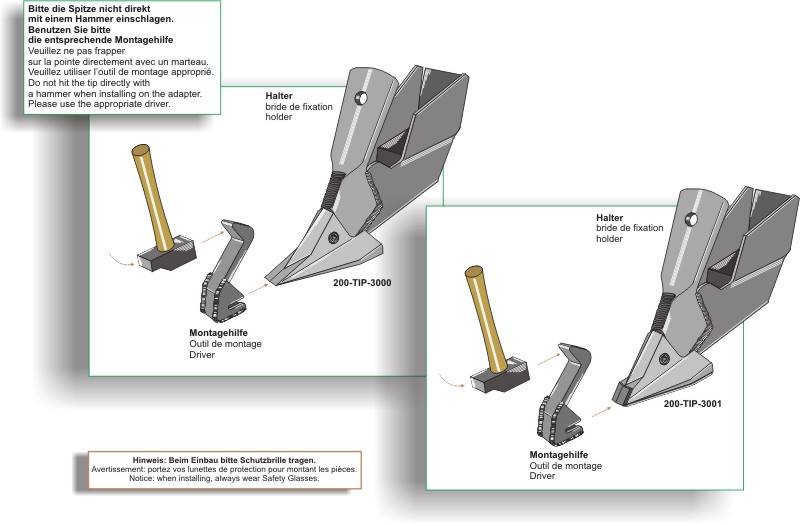 Bitte die Spitze nicht direkt mit einem Hammer einschlagen. Benutzen Sie bitte die entsprechende Montagehilfe
Veuillez ne pas frapper sur la pointe directement avec un marteau. Veuillez utiliser l'outil de montage approprié.
Do not hit the tip directly with a hammer when installing on the adapter. Please use the appropriate driver.

Halter
bride de fixation
holder

200-TIP-3000

Montagehilfe
Outil de montage
Driver

Halter
bride de fixation
holder

200-TIP-3001

Montagehilfe
Outil de montage
Driver

Hinweis: Beim Einbau bitte Schutzbrille tragen.
Avertissement: portez vos lunettes de protection pour montant les pièces.
Notice: when installing, always wear Safety Glasses.