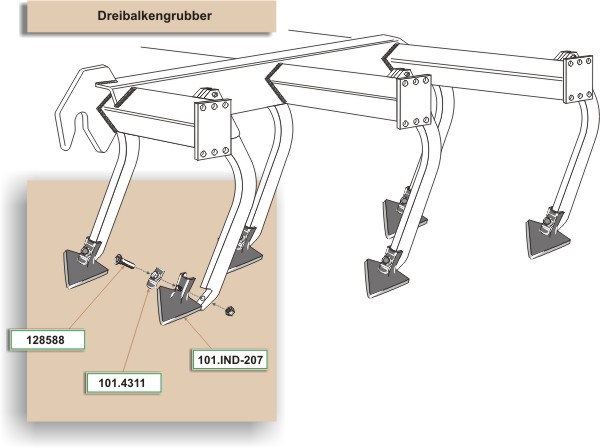 Dreibalkengrubber

128588

101.4311

101.IND-207