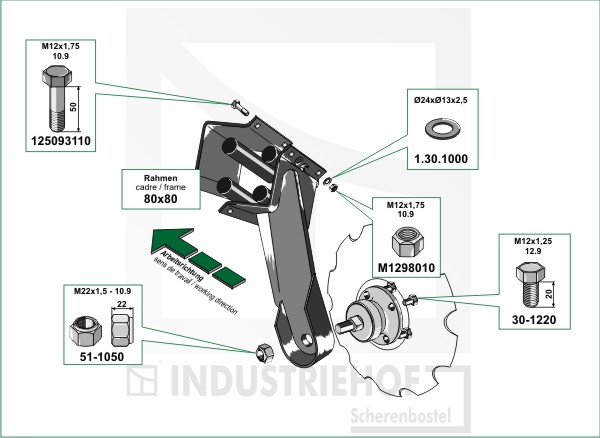 M12x1,75
10.9

50

125093110

Ø24xØ13x2,5

1.30.1000

Rahmen
cadre / frame
80x80

M12x1,75
10.9

M1298010

M12x1,25
12.9

20

30-1220

Arbeitsrichtung
sens de travail / working direction

M22x1,5 - 10.9

22

51-1050

INDUSTRIEHOF
Scherenbostel