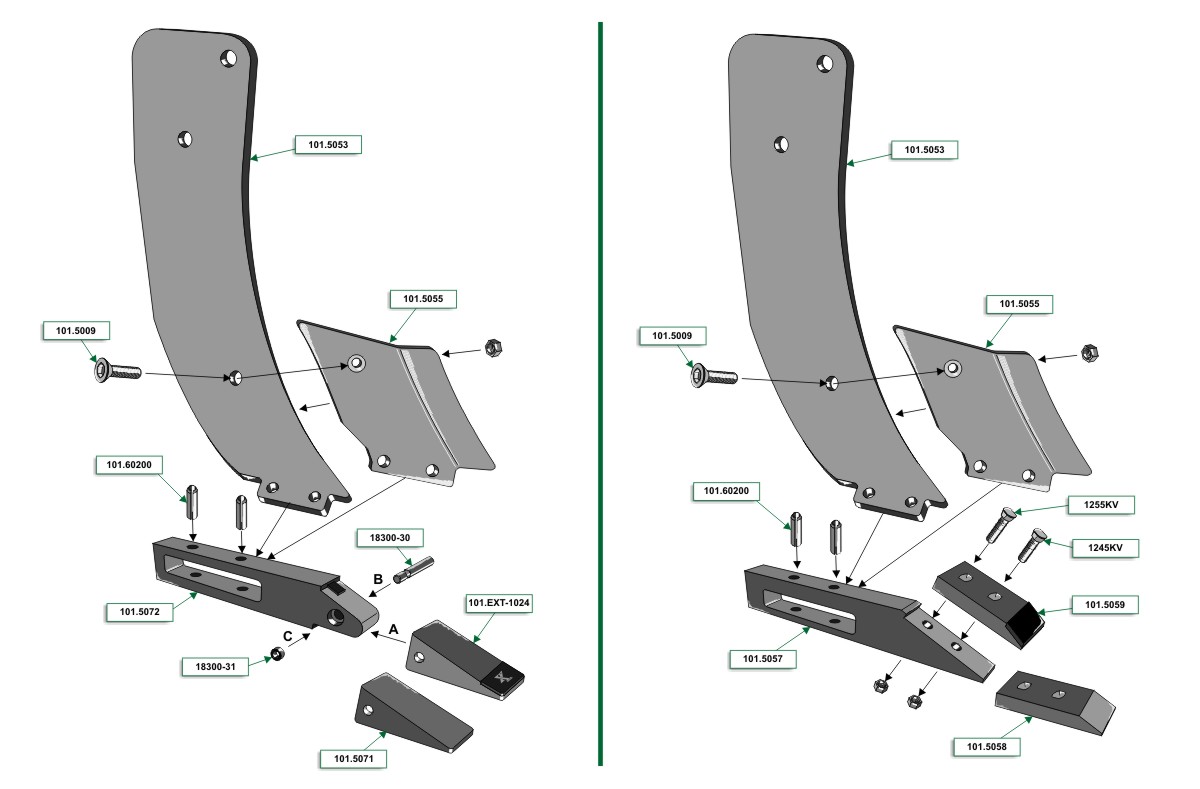 101.5053

101.5055

101.5009

101.60200

18300-30

B

101.5072

C

A

101.EXT-1024

18300-31

101.5071

101.5053

101.5055

101.5009

101.60200

1255KV

1245KV

101.5059

101.5057

101.5058