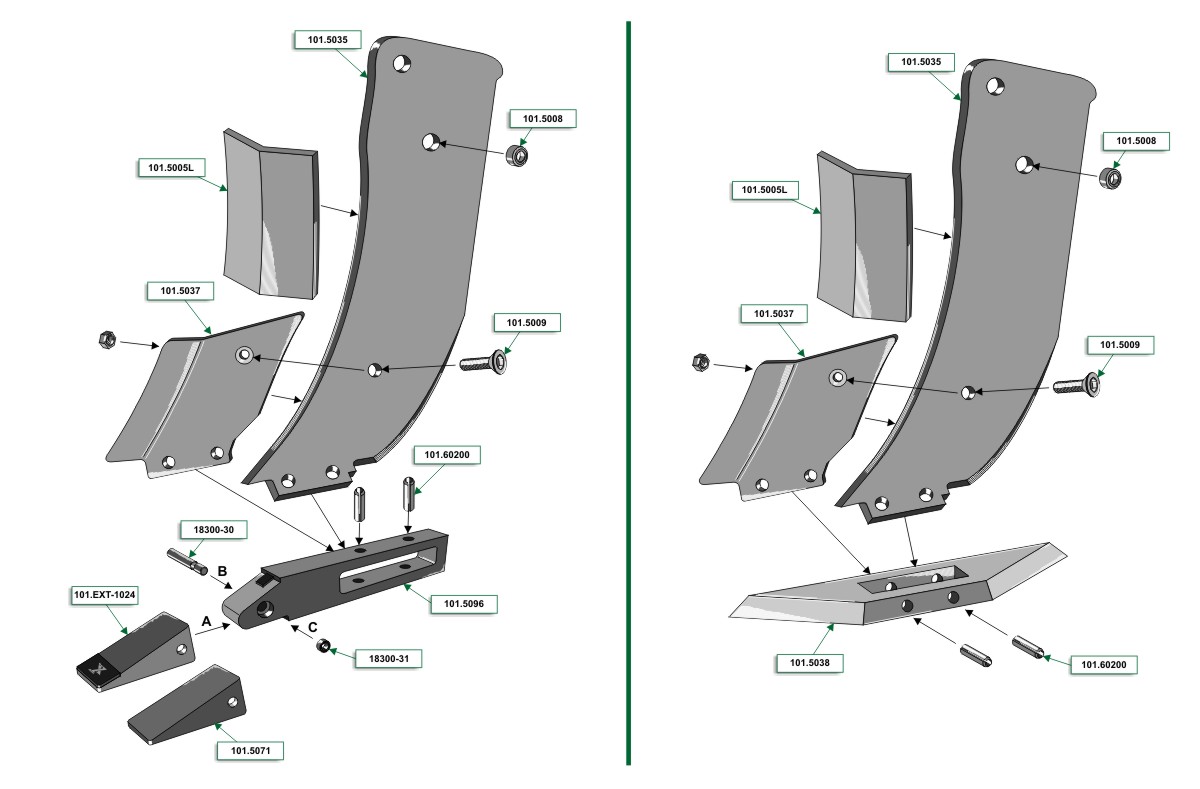 101.5035
101.5008
101.5005L
101.5037
101.5009
101.60200
18300-30
B
101.EXT-1024
A
C
101.5096
18300-31
101.5071

101.5035
101.5008
101.5005L
101.5037
101.5009
101.5038
101.60200