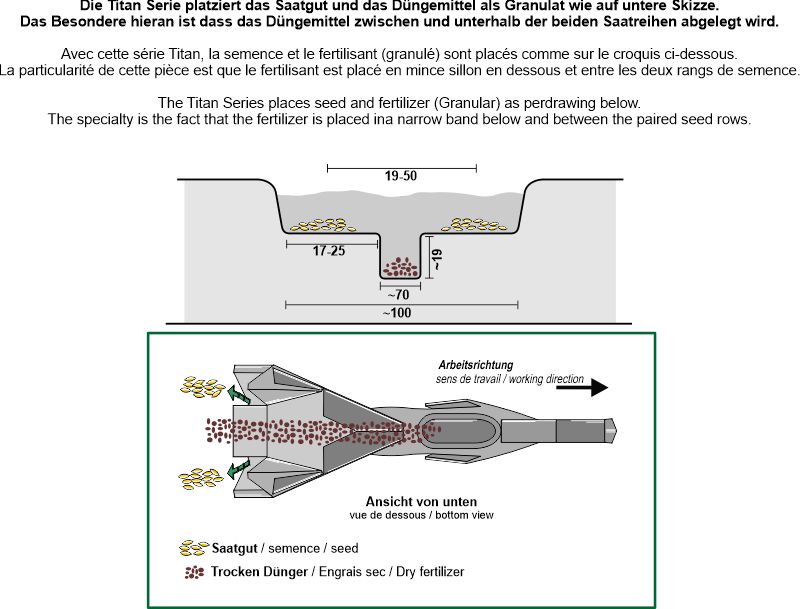 Die Titan Serie platziert das Saatgut und das Düngemittel als Granulat wie auf untere Skizze.
Das Besondere hieran ist dass das Düngemittel zwischen und unterhalb der beiden Saatreihen abgelegt wird.

Avec cette série Titan, la semence et le fertilisant (granulé) sont placés comme sur le croquis ci-dessous.
La particularité de cette pièce est que le fertilisant est placé en mince sillon en dessous et entre les deux rangs de semence.

The Titan Series places seed and fertilizer (Granular) as perdrawing below.
The specialty is the fact that the fertilizer is placed ina narrow band below and between the paired seed rows.

19-50

17-25

~19

~70

~100

Arbeitsrichtung
sens de travail / working direction

Ansicht von unten
vue de dessous / bottom view

Saatgut / semence / seed

Trocken Dünger / Engrais sec / Dry fertilizer