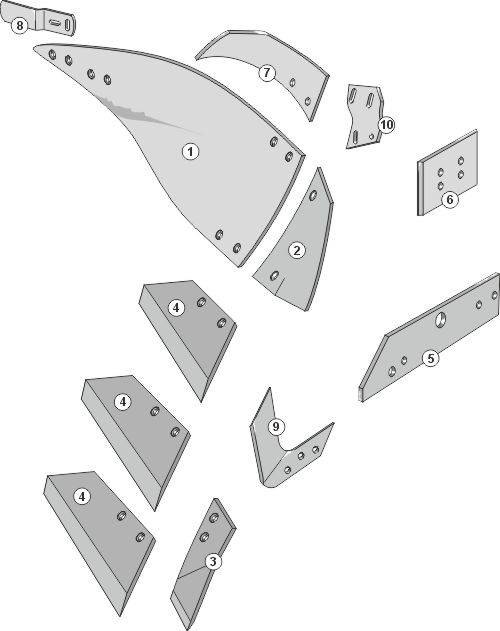 8
7
10
1
6
2
4
5
4
9
4
3